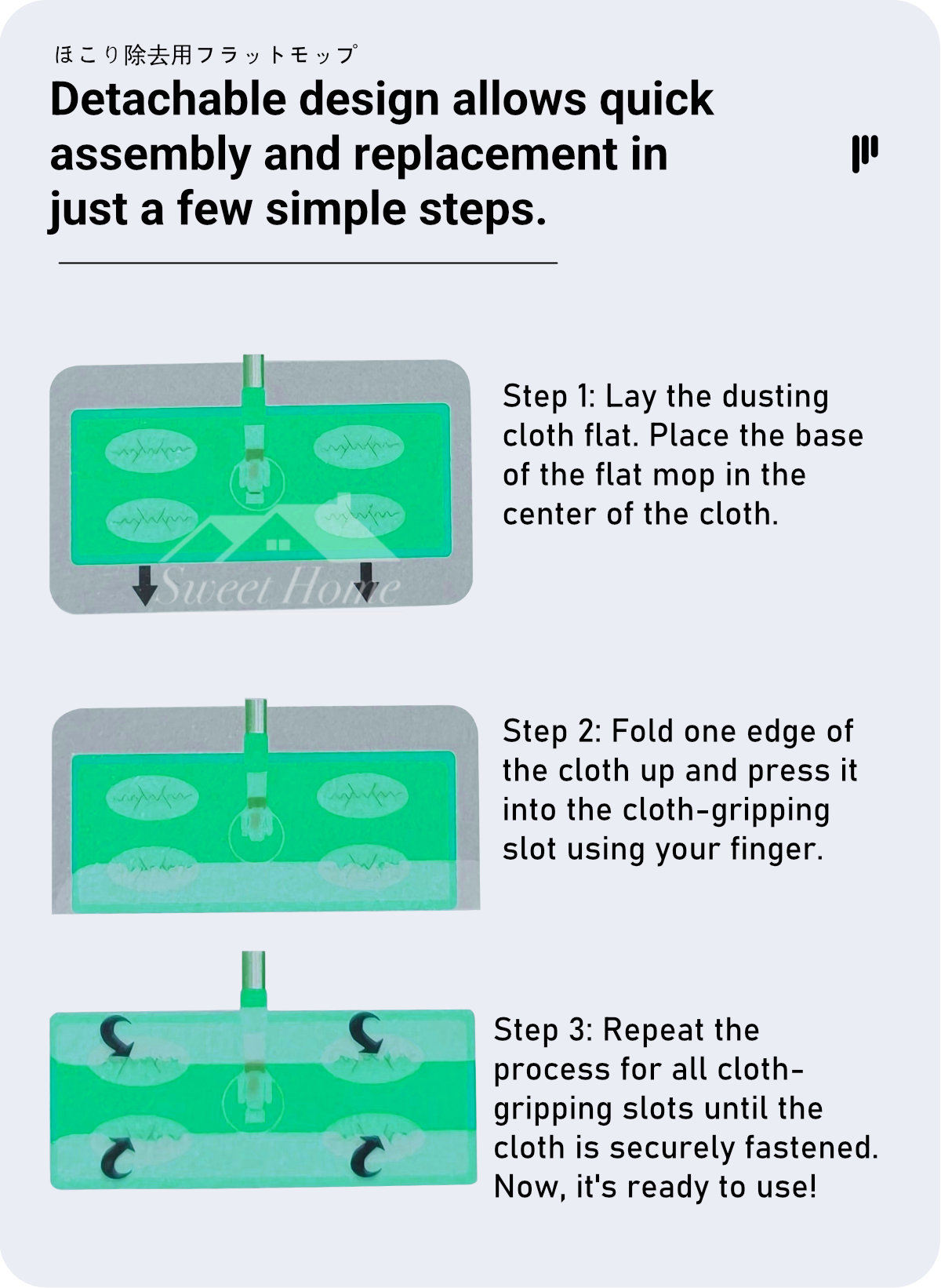 ほこり除去用フラットモップ

Detachable design allows quick assembly and replacement in just a few simple steps.

Sweet Home

Step 1: Lay the dusting cloth flat. Place the base of the flat mop in the center of the cloth.

Step 2: Fold one edge of the cloth up and press it into the cloth-gripping slot using your finger.

Step 3: Repeat the process for all cloth-gripping slots until the cloth is securely fastened. Now, it's ready to use!